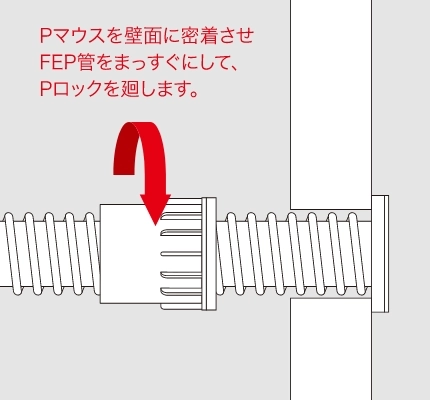 Pマウスを壁面に密着させ
FEP管をまっすぐにして、
Pロックを廻します。